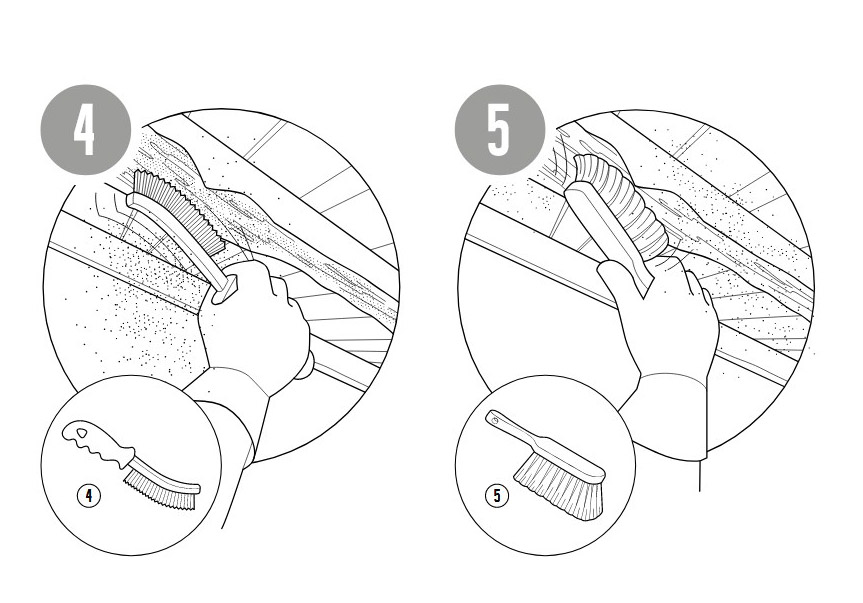 4

4

5

5